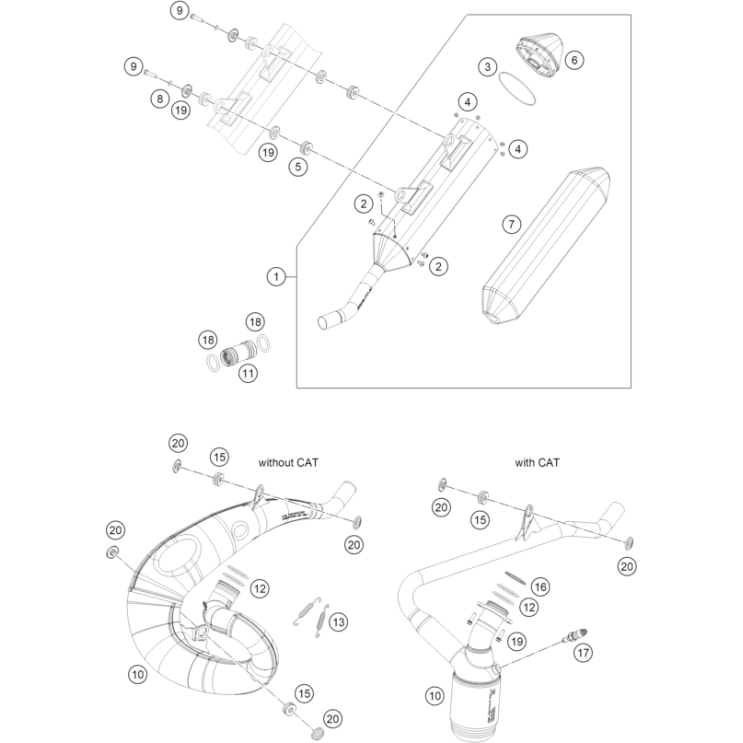 9
9
8
19
19
5
3
6
4
4
2
2
7
1
18
18
11

20
15
without CAT
20
20
12
13
10
15
20

with CAT
20
15
20
16
12
19
17
10